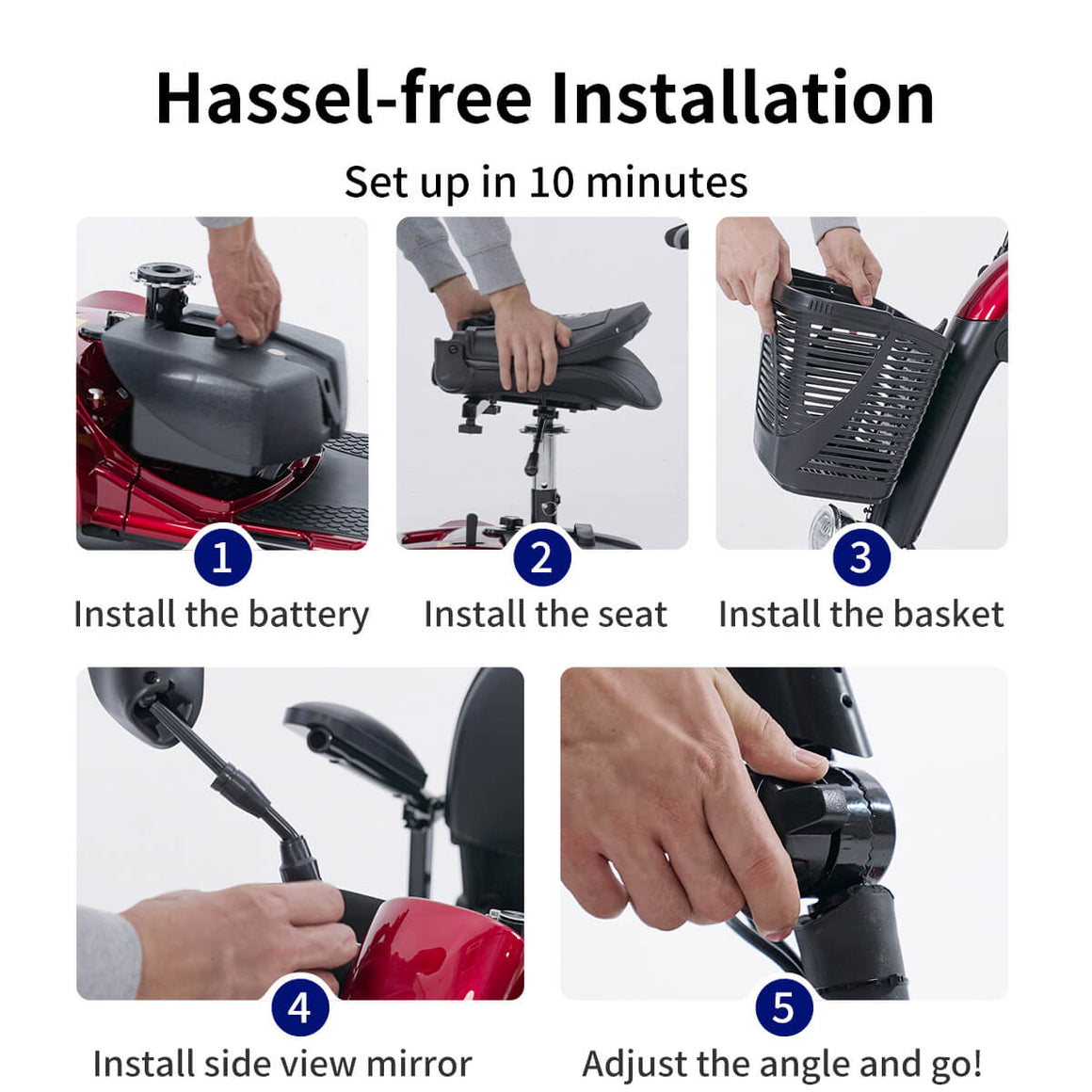 Hassel-free Installation

Set up in 10 minutes

1
Install the battery

2
Install the seat

3
Install the basket

4
Install side view mirror

5
Adjust the angle and go!