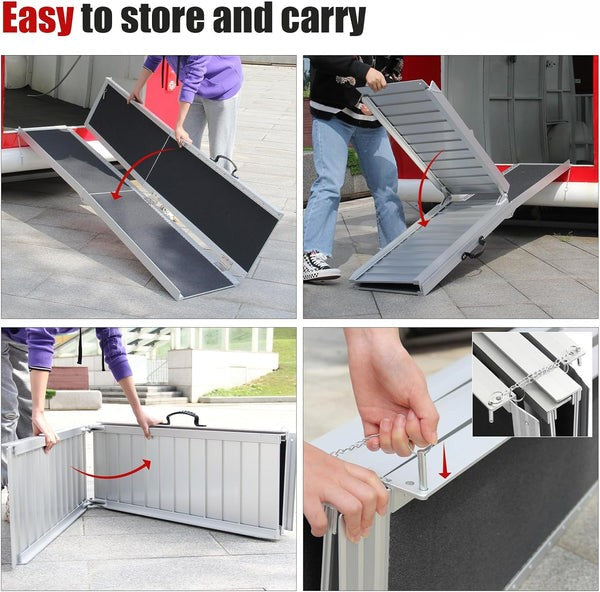 Easy to store and carry